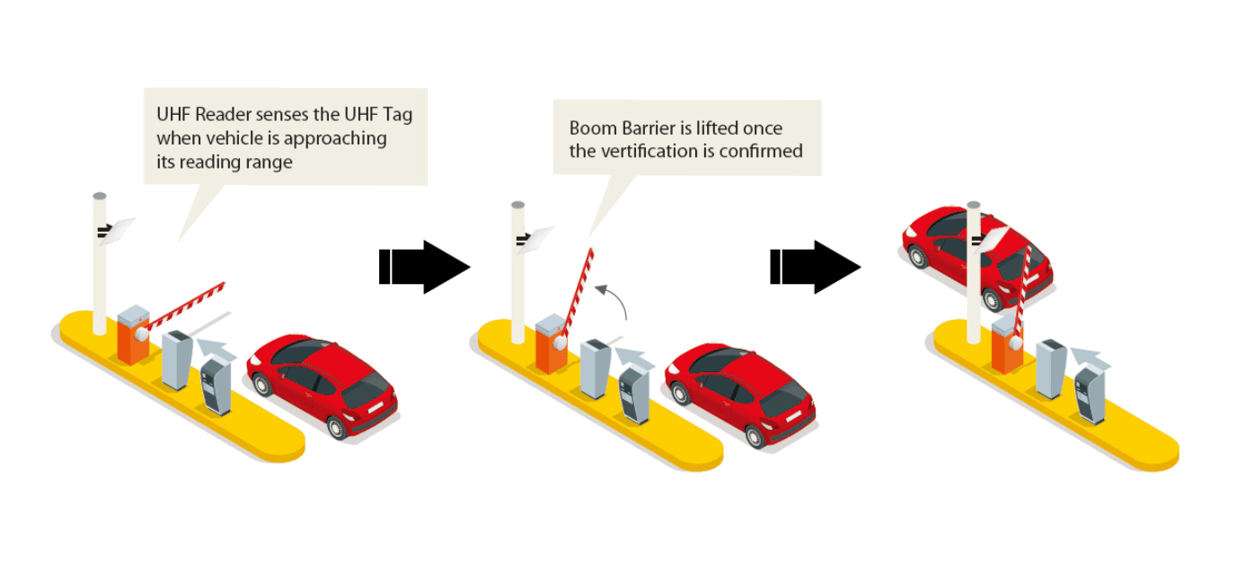 UHF Reader senses the UHF Tag when vehicle is approaching its reading range

Boom Barrier is lifted once the vertification is confirmed